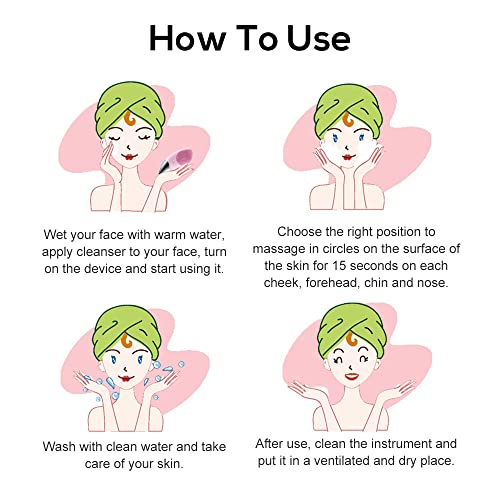 How To Use

Wet your face with warm water, apply cleanser to your face, turn on the device and start using it.

Choose the right position to massage in circles on the surface of the skin for 15 seconds on each cheek, forehead, chin and nose.

Wash with clean water and take care of your skin.

After use, clean the instrument and put it in a ventilated and dry place.