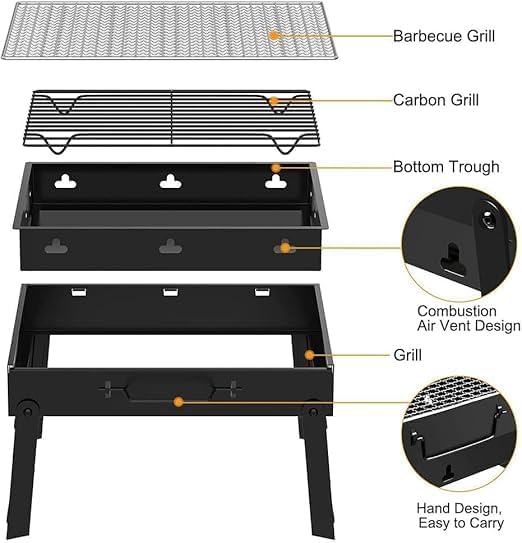 Barbecue Grill

Carbon Grill

Bottom Trough

Combustion
Air Vent Design

Grill

Hand Design,
Easy to Carry