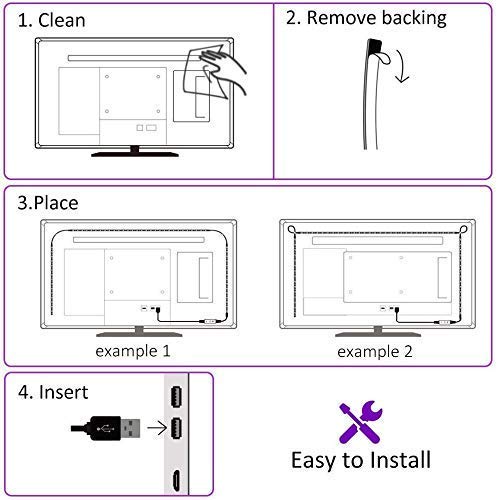 1. Clean

2. Remove backing

3.Place

example 1

example 2

4. Insert

Easy to Install