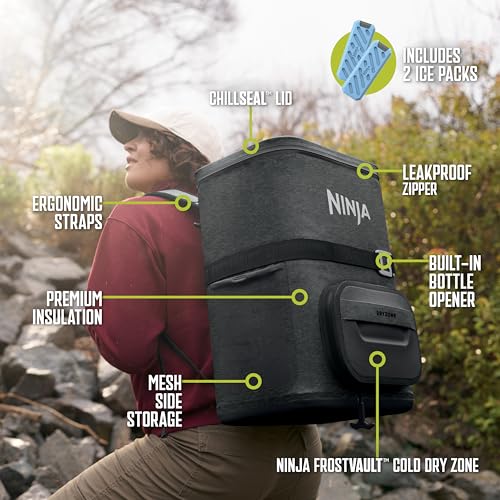 INCLUDES 2 ICE PACKS

CHILLSEAL™ LID

LEAKPROOF ZIPPER

ERGONOMIC STRAPS

NINJA

BUILT-IN BOTTLE OPENER

PREMIUM INSULATION

DRYZONE

MESH SIDE STORAGE

NINJA FROSTVAULT™ COLD DRY ZONE