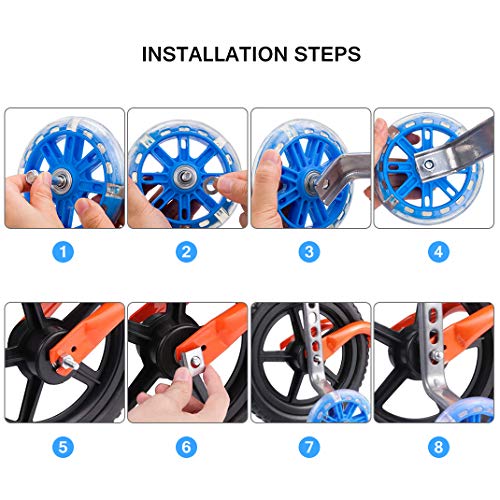 INSTALLATION STEPS

1

2

3

4

5

6

7

8