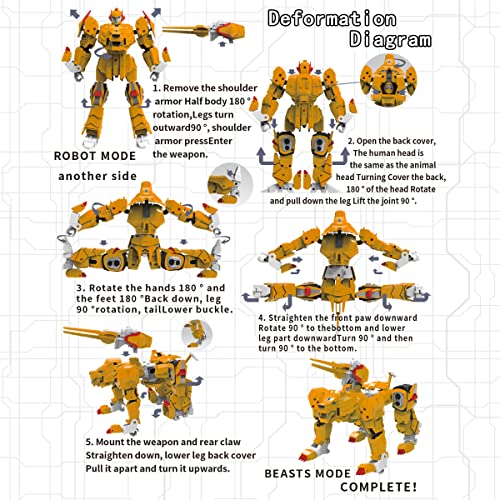 Deformation Diagram

1. Remove the shoulder armor Half body 180 ° rotation,Legs turn outward90 °, shoulder armor pressEnter the weapon.

ROBOT MODE

another side

2. Open the back cover, The human head is the same as the animal head Turning Cover the back, 180 ° of the head Rotate and pull down the leg Lift the joint 90 °.

3. Rotate the hands 180 ° and the feet 180 °Back down, leg 90 °rotation, tailLower buckle.

4. Straighten the front paw downward Rotate 90 ° to thebottom and lower leg part downwardTurn 90 ° and then turn 90 ° to the bottom.

5. Mount the weapon and rear claw Straighten down, lower leg back cover Pull it apart and turn it upwards.

BEASTS MODE COMPLETE!