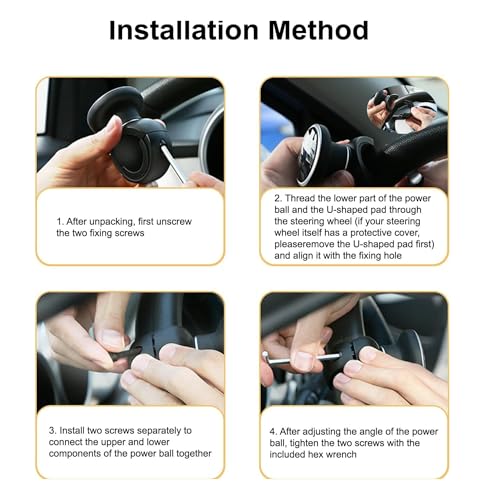 Installation Method

1. After unpacking, first unscrew the two fixing screws

2. Thread the lower part of the power ball and the U-shaped pad through the steering wheel (if your steering wheel itself has a protective cover, pleaseremove the U-shaped pad first) and align it with the fixing hole

3. Install two screws separately to connect the upper and lower components of the power ball together

4. After adjusting the angle of the power ball, tighten the two screws with the included hex wrench