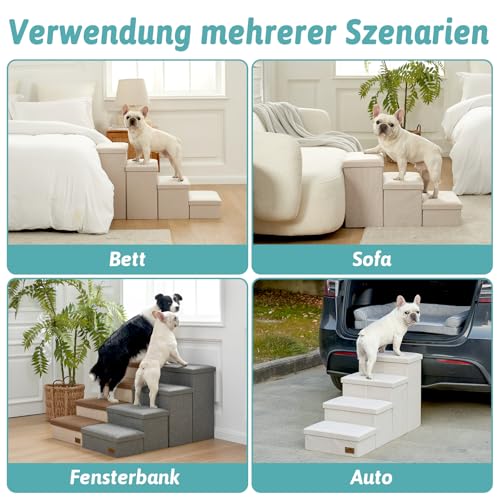 Verwendung mehrerer Szenarien

Bett

Sofa

Fensterbank

Auto