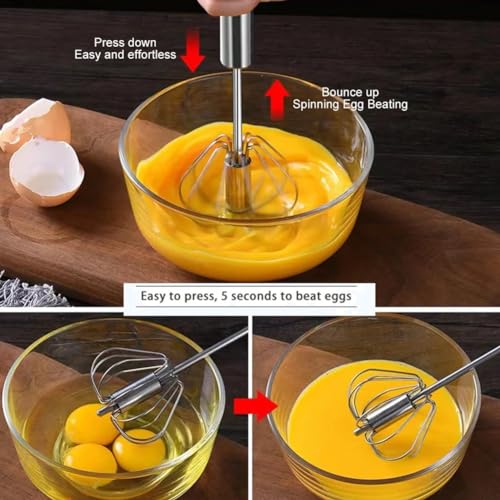 Press down
Easy and effortless

Bounce up
Spinning Egg Beating

Easy to press, 5 seconds to beat eggs