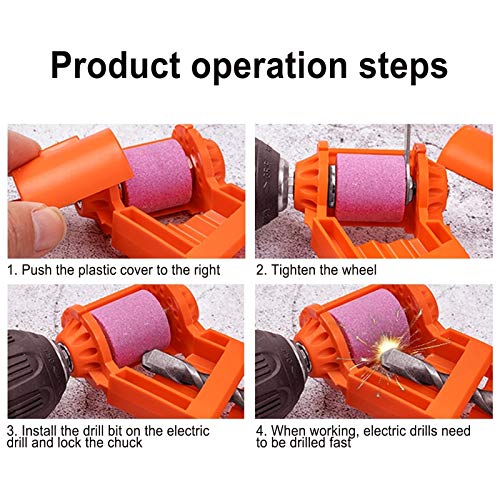 Product operation steps

1. Push the plastic cover to the right

2. Tighten the wheel

3. Install the drill bit on the electric drill and lock the chuck

4. When working, electric drills need to be drilled fast