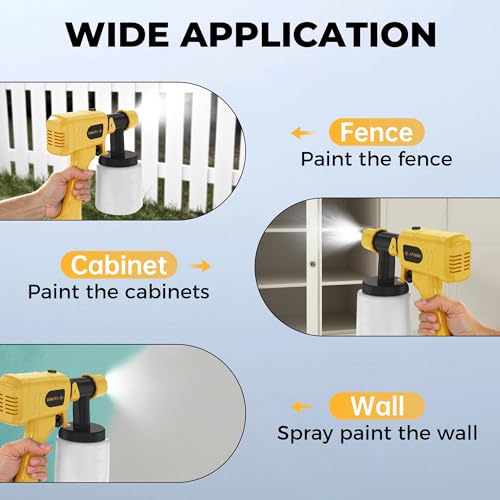 WIDE APPLICATION

Fence
Paint the fence

Cabinet
Paint the cabinets

Wall
Spray paint the wall