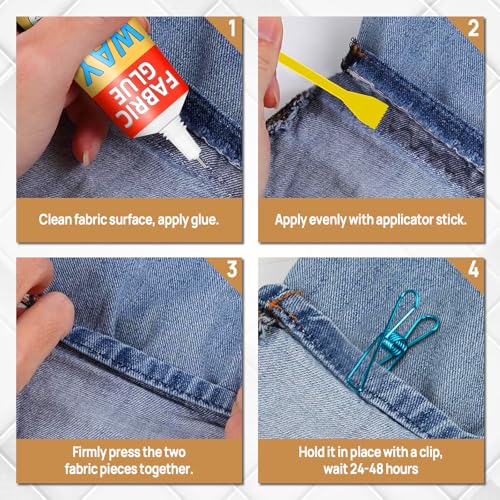 1

WAY
FABRIC GLUE

Clean fabric surface, apply glue.

2

Apply evenly with applicator stick.

3

Firmly press the two fabric pieces together.

4

Hold it in place with a clip, wait 24-48 hours