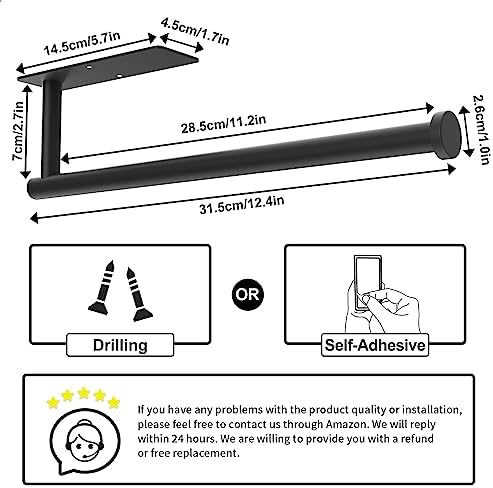 14.5cm/5.7in
4.5cm/1.7in
7cm/2.7in
28.5cm/11.2in
2.6cm/1.0in
31.5cm/12.4in

Drilling

OR

Self-Adhesive

If you have any problems with the product quality or installation, please feel free to contact us through Amazon. We will reply within 24 hours. We are willing to provide you with a refund or free replacement.