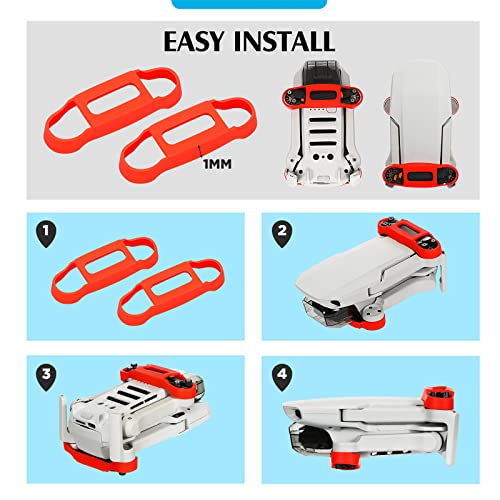 EASY INSTALL

1MM

1

2

3

4