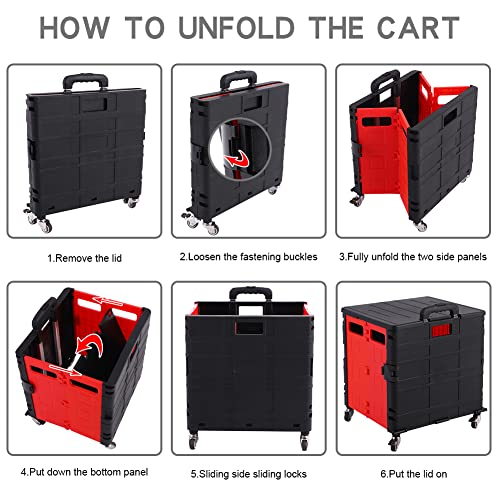 HOW TO UNFOLD THE CART

1.Remove the lid

2.Loosen the fastening buckles

3.Fully unfold the two side panels

4.Put down the bottom panel

5.Sliding side sliding locks

6.Put the lid on