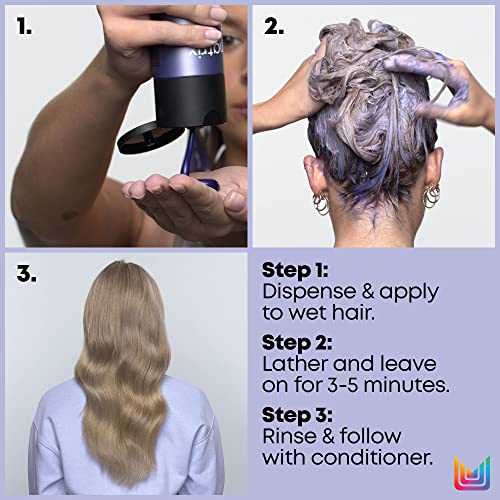 1.

matrix

2.

3.

**Step 1:**
Dispense & apply to wet hair.

**Step 2:**
Lather and leave on for 3-5 minutes.

**Step 3:**
Rinse & follow with conditioner.