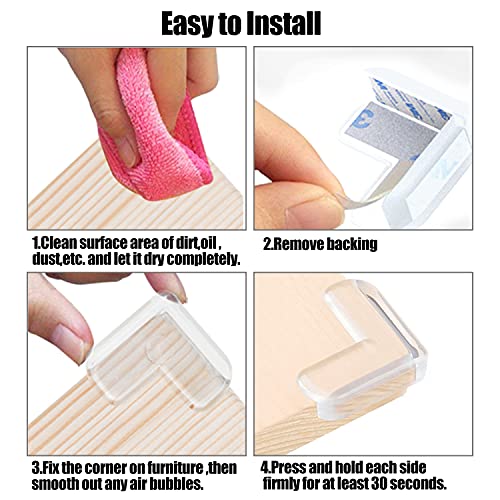 Easy to Install

1.Clean surface area of dirt,oil , dust,etc. and let it dry completely.

2.Remove backing

3.Fix the corner on furniture ,then smooth out any air bubbles.

4.Press and hold each side firmly for at least 30 seconds.