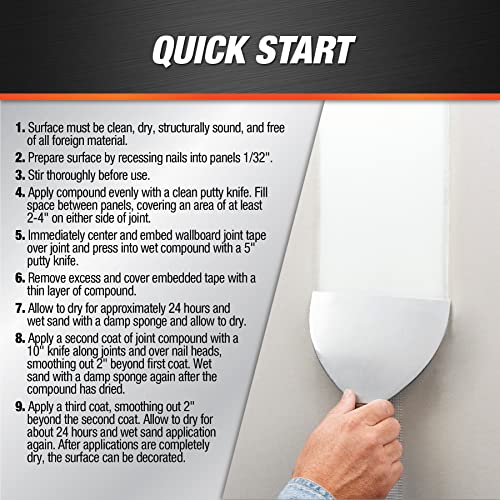 QUICK START

1. Surface must be clean, dry, structurally sound, and free of all foreign material.

2. Prepare surface by recessing nails into panels 1/32".

3. Stir thoroughly before use.

4. Apply compound evenly with a clean putty knife. Fill space between panels, covering an area of at least 2-4" on either side of joint.

5. Immediately center and embed wallboard joint tape over joint and press into wet compound with a 5" putty knife.

6. Remove excess and cover embedded tape with a thin layer of compound.

7. Allow to dry for approximately 24 hours and wet sand with a damp sponge and allow to dry.

8. Apply a second coat of joint compound with a 10" knife along joints and over nail heads, smoothing out 2" beyond first coat. Wet sand with a damp sponge again after the compound has dried.

9. Apply a third coat, smoothing out 2" beyond the second coat. Allow to dry for about 24 hours and wet sand application again. After applications are completely dry, the surface can be decorated.