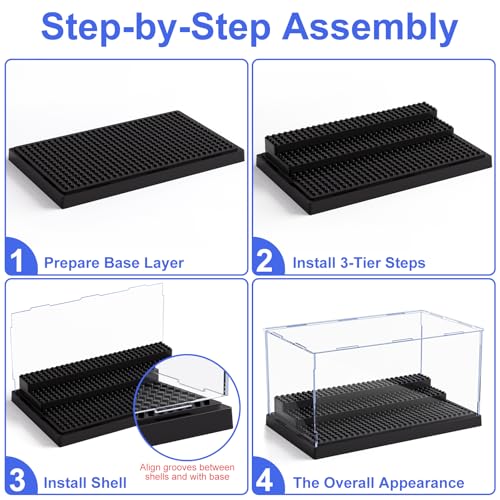 Step-by-Step Assembly

1 Prepare Base Layer

2 Install 3-Tier Steps

Align grooves between shells and with base

3 Install Shell

4 The Overall Appearance