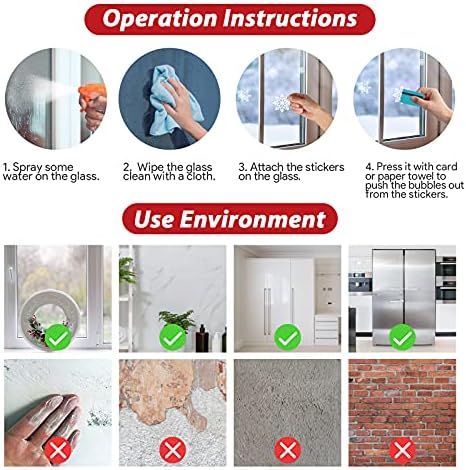 Operation Instructions

1. Spray some water on the glass.

2. Wipe the glass clean with a cloth.

3. Attach the stickers on the glass.

4. Press it with card or paper towel to push the bubbles out from the stickers.

Use Environment