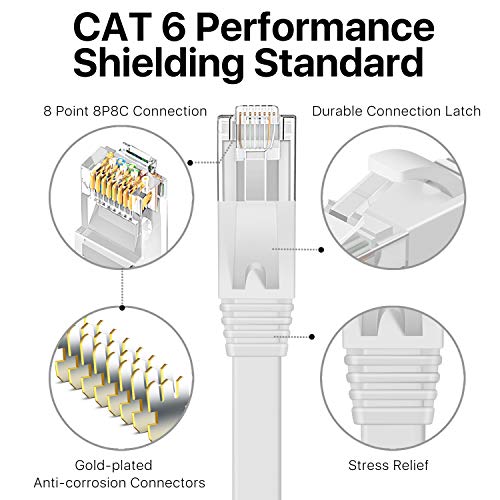 CAT 6 Performance Shielding Standard

8 Point 8P8C Connection

Durable Connection Latch

Gold-plated Anti-corrosion Connectors

Stress Relief