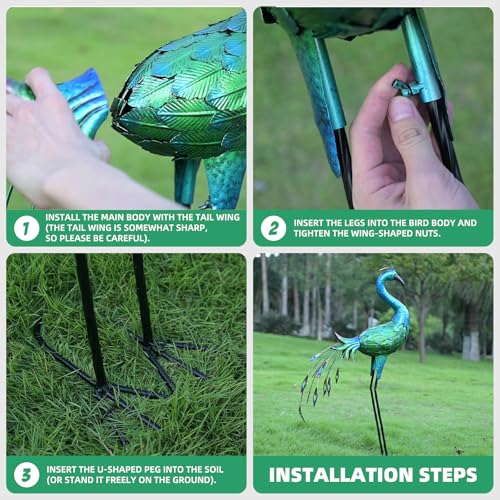 1 INSTALL THE MAIN BODY WITH THE TAIL WING (THE TAIL WING IS SOMEWHAT SHARP, SO PLEASE BE CAREFUL).

2 INSERT THE LEGS INTO THE BIRD BODY AND TIGHTEN THE WING-SHAPED NUTS.

3 INSERT THE U-SHAPED PEG INTO THE SOIL (OR STAND IT FREELY ON THE GROUND).

INSTALLATION STEPS