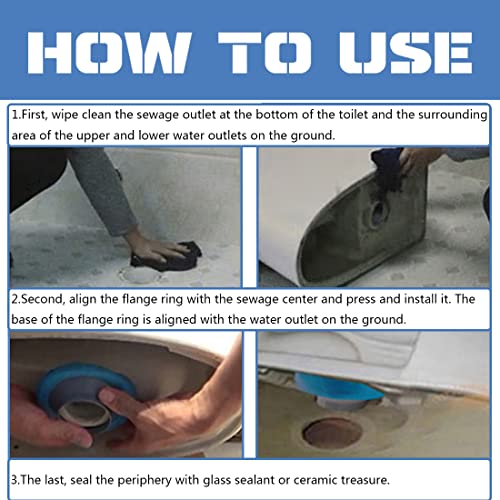 HOW TO USE

1.First, wipe clean the sewage outlet at the bottom of the toilet and the surrounding area of the upper and lower water outlets on the ground.

2.Second, align the flange ring with the sewage center and press and install it. The base of the flange ring is aligned with the water outlet on the ground.

3.The last, seal the periphery with glass sealant or ceramic treasure.