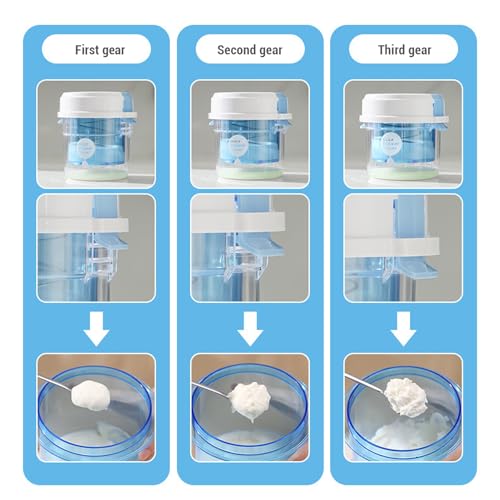 First gear

Second gear

Third gear