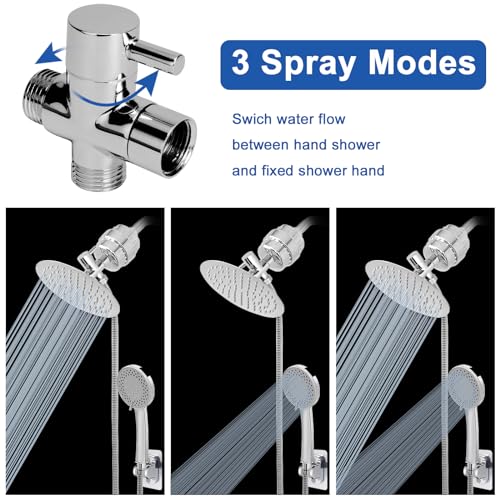 3 Spray Modes

Swich water flow between hand shower and fixed shower hand