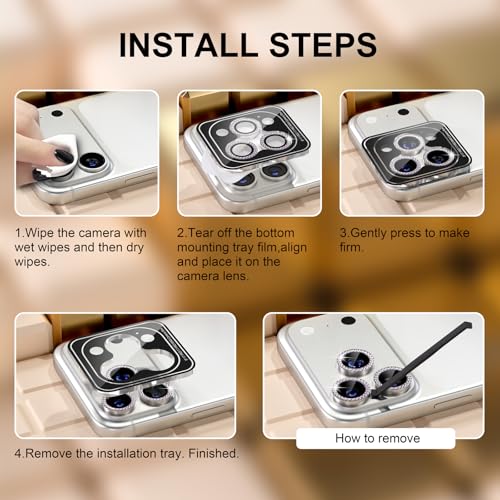 INSTALL STEPS

1.Wipe the camera with wet wipes and then dry wipes.

2.Tear off the bottom mounting tray film,align and place it on the camera lens.

3.Gently press to make firm.

4.Remove the installation tray. Finished.

How to remove