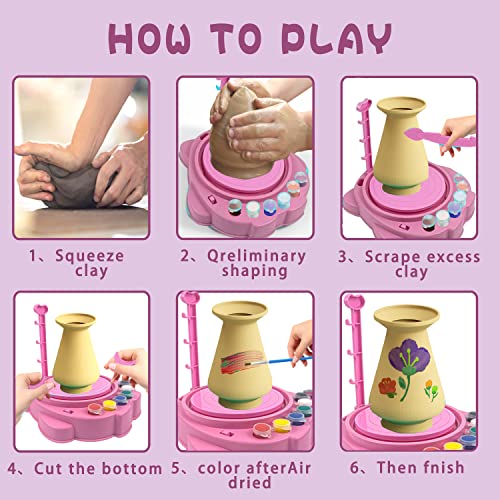 HOW TO PLAY

1、Squeeze clay

2、Qreliminary shaping

3、Scrape excess clay

4、Cut the bottom

5、color afterAir dried

6、Then fnish