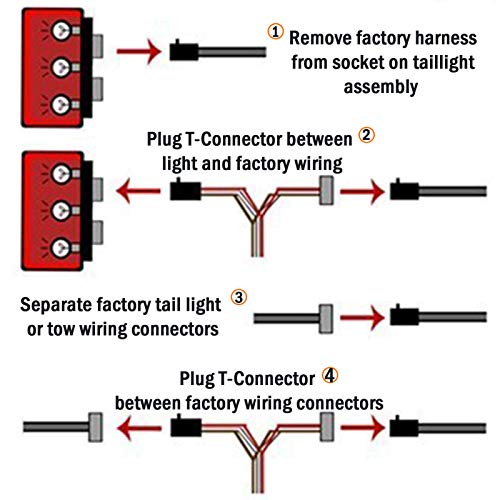 1 Remove factory harness from socket on taillight assembly

Plug T-Connector between light and factory wiring 2

Separate factory tail light or tow wiring connectors 3

Plug T-Connector 4 between factory wiring connectors