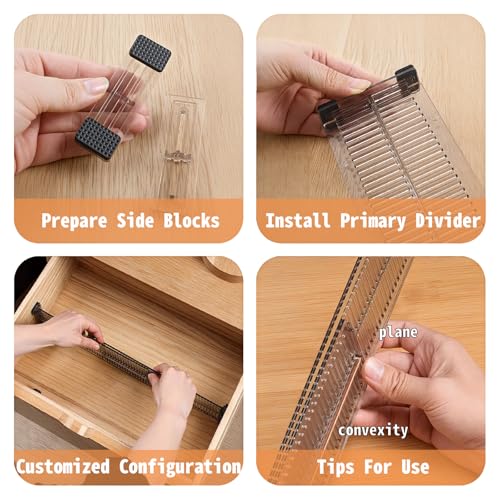 Prepare Side Blocks

Install Primary Divider

Customized Configuration

plane

convexity

Tips For Use