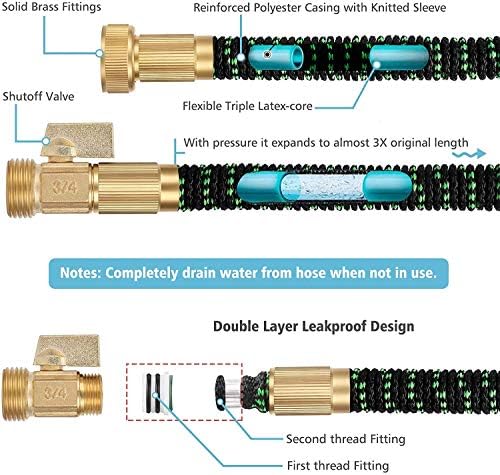 Solid Brass Fittings

Reinforced Polyester Casing with Knitted Sleeve

Shutoff Valve

Flexible Triple Latex-core

With pressure it expands to almost 3X original length

3/4

Notes: Completely drain water from hose when not in use.

Double Layer Leakproof Design

3/4

Second thread Fitting

First thread Fitting