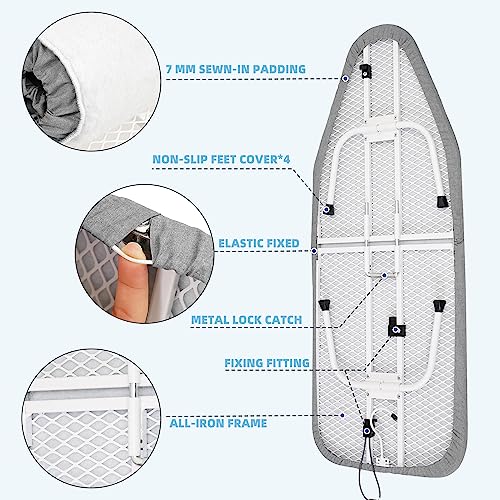 7 MM SEWN-IN PADDING

NON-SLIP FEET COVER*4

ELASTIC FIXED

METAL LOCK CATCH

FIXING FITTING

ALL-IRON FRAME