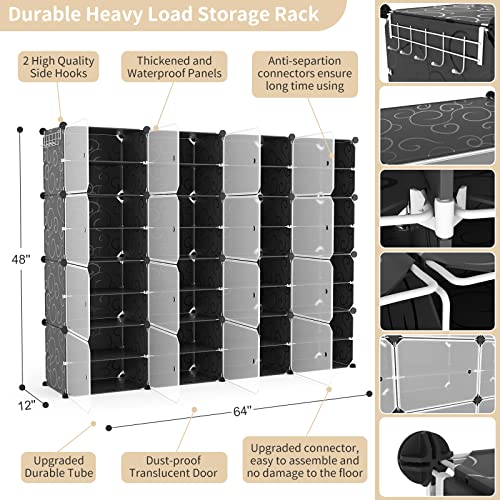 Durable Heavy Load Storage Rack

2 High Quality Side Hooks

Thickened and Waterproof Panels

Anti-separtion connectors ensure long time using

48"

12"

64"

Upgraded Durable Tube

Dust-proof Translucent Door

Upgraded connector, easy to assemble and no damage to the floor