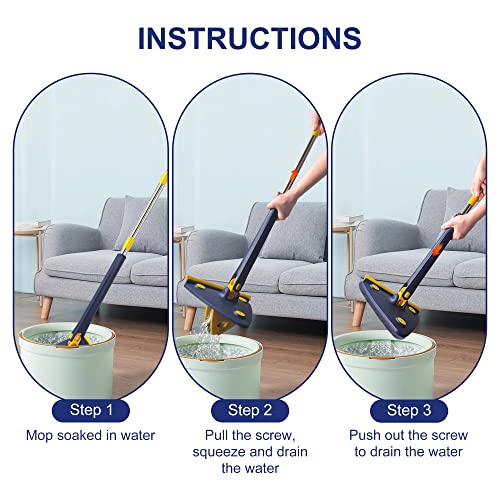 INSTRUCTIONS

Step 1
Mop soaked in water

Step 2
Pull the screw, squeeze and drain the water

Step 3
Push out the screw to drain the water