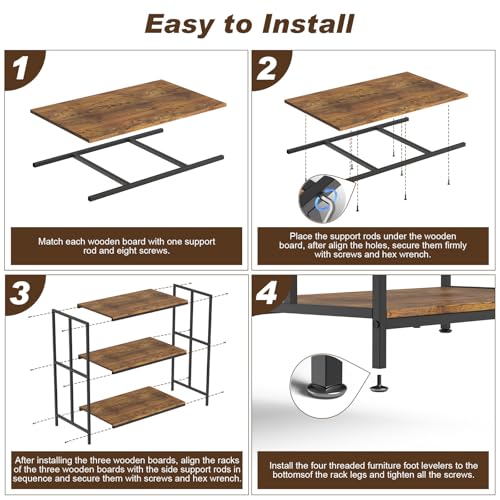 Easy to Install

1

Match each wooden board with one support rod and eight screws.

2

Place the support rods under the wooden board, after align the holes, secure them firmly with screws and hex wrench.

3

After installing the three wooden boards, align the racks of the three wooden boards with the side support rods in sequence and secure them with screws and hex wrench.

4

Install the four threaded furniture foot levelers to the bottomsof the rack legs and tighten all the screws.