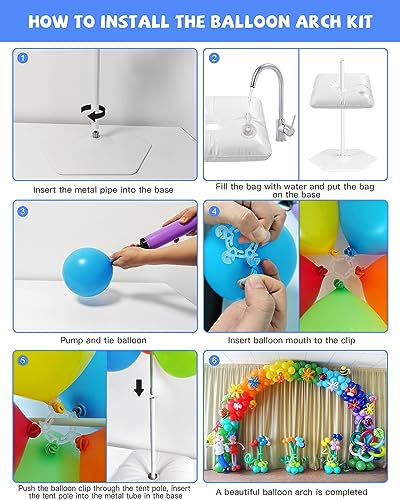 HOW TO INSTALL THE BALLOON ARCH KIT

1

Insert the metal pipe into the base

2

Fill the bag with water and put the bag on the base

3

Pump and tie balloon

4

Insert balloon mouth to the clip

5

Push the balloon clip through the tent pole, insert the tent pole into the metal tube in the base

6

A beautiful balloon arch is completed