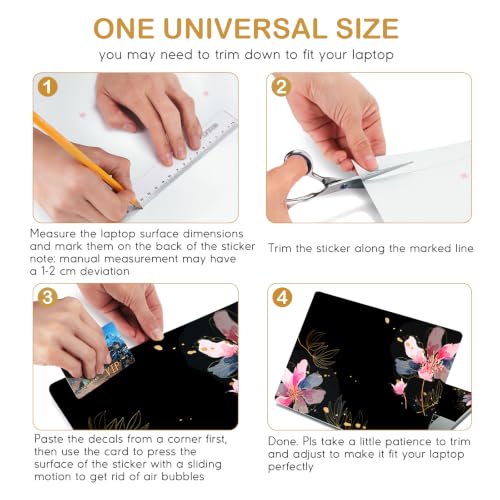 ONE UNIVERSAL SIZE

you may need to trim down to fit your laptop

1

Measure the laptop surface dimensions and mark them on the back of the sticker note: manual measurement may have a 1-2 cm deviation

2

Trim the sticker along the marked line

3

VIP

Paste the decals from a corner first, then use the card to press the surface of the sticker with a sliding motion to get rid of air bubbles

4

Done. Pls take a little patience to trim and adjust to make it fit your laptop perfectly