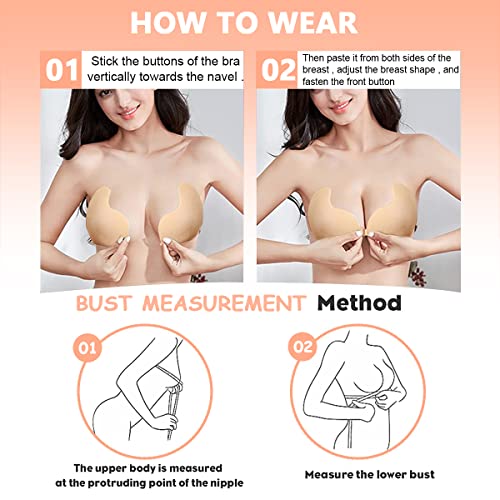 HOW TO WEAR

01 Stick the buttons of the bra vertically towards the navel .

02 Then paste it from both sides of the breast , adjust the breast shape , and fasten the front button

BUST MEASUREMENT Method

01

The upper body is measured at the protruding point of the nipple

02

Measure the lower bust