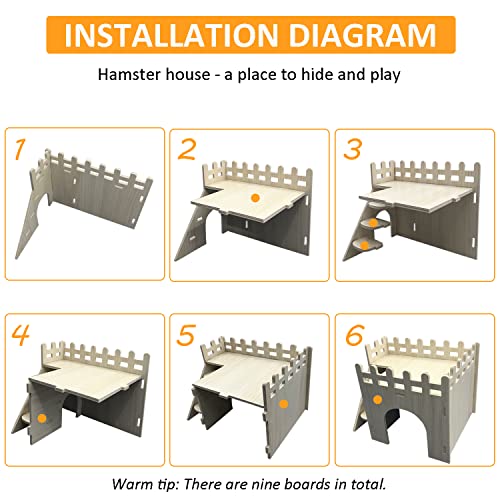 INSTALLATION DIAGRAM

Hamster house - a place to hide and play

1

2

3

4

5

6

Warm tip: There are nine boards in total.