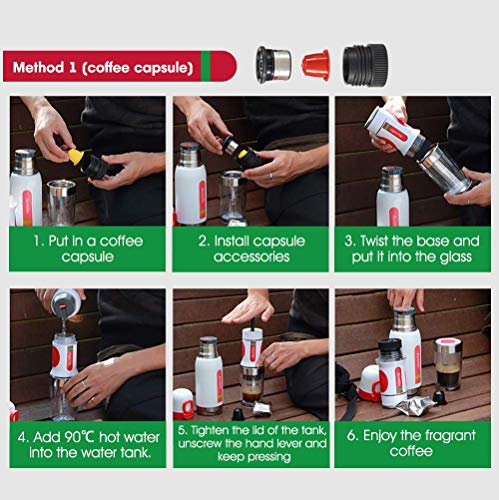 Method 1 (coffee capsule)

1. Put in a coffee capsule

2. Install capsule accessories

3. Twist the base and put it into the glass

4. Add 90℃ hot water into the water tank.

5. Tighten the lid of the tank, unscrew the hand lever and keep pressing

6. Enjoy the fragrant coffee