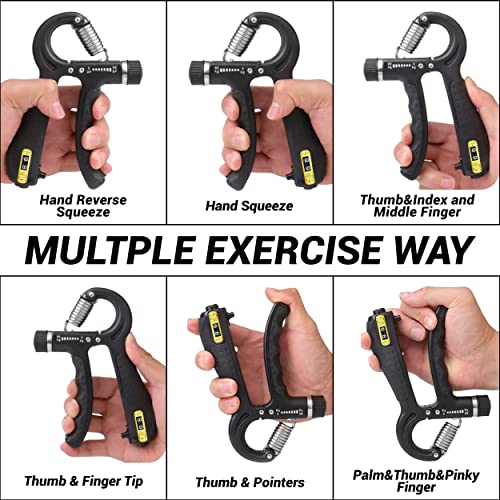 Hand Reverse Squeeze

Hand Squeeze

Thumb&Index and Middle Finger

MULTPLE EXERCISE WAY

Thumb & Finger Tip

Thumb & Pointers

Palm&Thumb&Pinky Finger