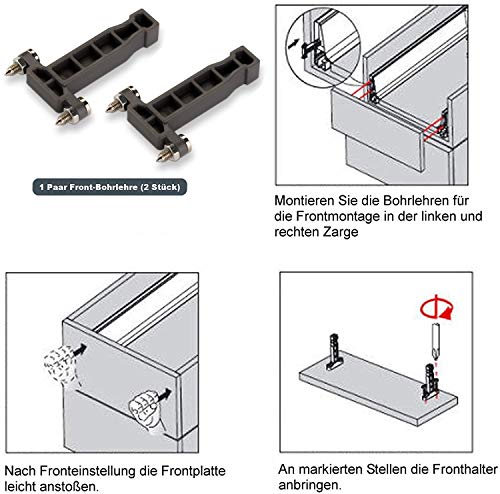 1 Paar Front-Bohrlehre (2 Stück)

Montieren Sie die Bohrlehren für die Frontmontage in der linken und rechten Zarge

Nach Fronteinstellung die Frontplatte leicht anstoßen.

An markierten Stellen die Fronthalter anbringen.