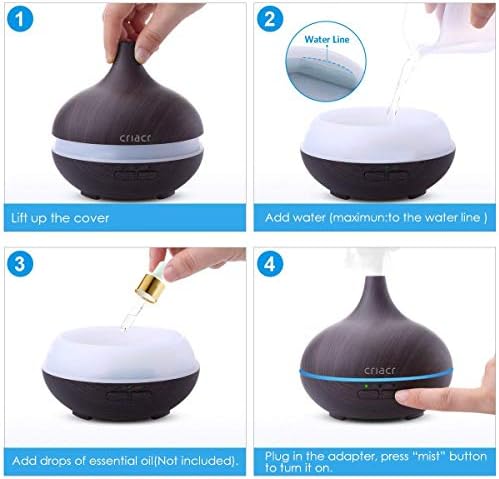 1

criacr

Lift up the cover

2

Water Line

Add water (maximun:to the water line )

3

Add drops of essential oil(Not included).

4

criacr

Plug in the adapter, press "mist" button to turn it on.