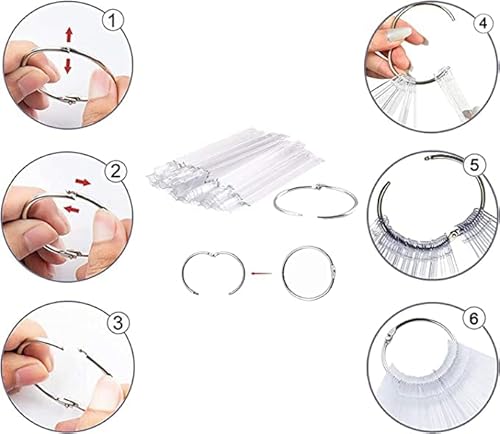 1

2

3

4

5

6