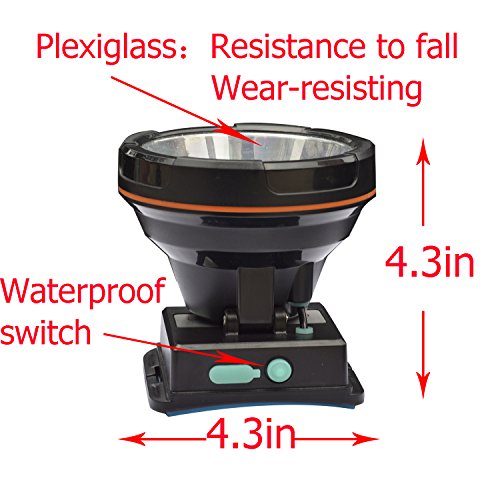 Plexiglass：Resistance to fall
Wear-resisting

4.3in

Waterproof switch

4.3in