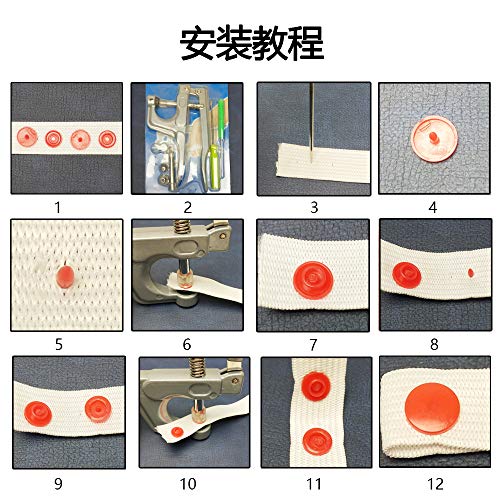 安装教程

1 2 3 4

5 6 7 8

9 10 11 12