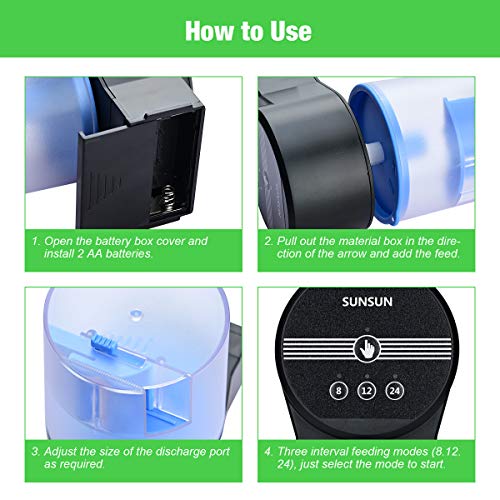 How to Use

1. Open the battery box cover and install 2 AA batteries.

2. Pull out the material box in the direction of the arrow and add the feed.

3. Adjust the size of the discharge port as required.

SUNSUN

8

12

24

4. Three interval feeding modes (8.12. 24), just select the mode to start.