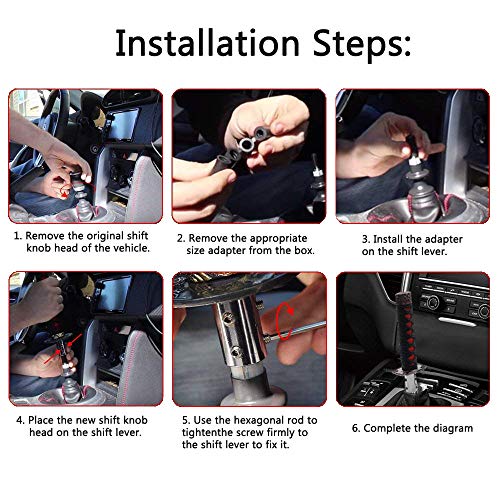 Installation Steps:

1. Remove the original shift knob head of the vehicle.

2. Remove the appropriate size adapter from the box.

3. Install the adapter on the shift lever.

4. Place the new shift knob head on the shift lever.

5. Use the hexagonal rod to tightenthe screw firmly to the shift lever to fix it.

6. Complete the diagram