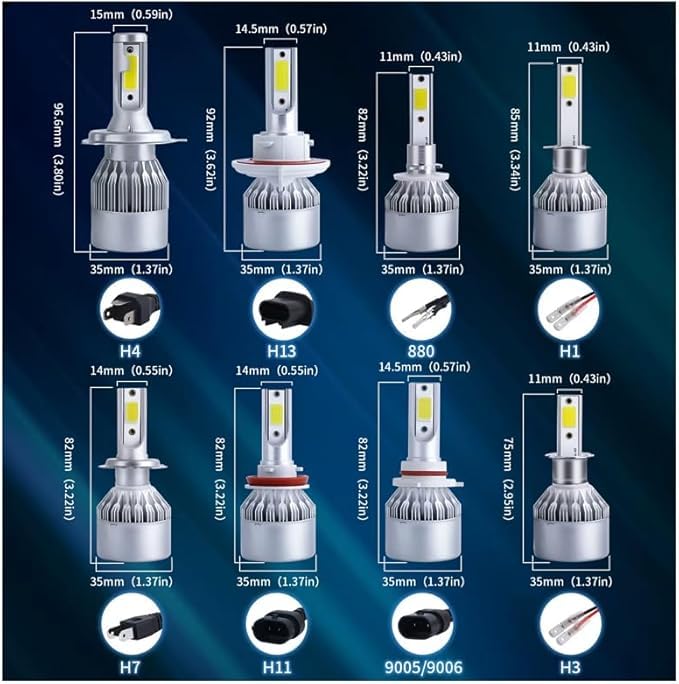 15mm (0.59in)
96.6mm (3.80in)
35mm (1.37in)
H4

14.5mm (0.57in)
92mm (3.62in)
35mm (1.37in)
H13

11mm (0.43in)
82mm (3.22in)
35mm (1.37in)
880

11mm (0.43in)
85mm (3.34in)
35mm (1.37in)
H1

14mm (0.55in)
82mm (3.22in)
35mm (1.37in)
H7

14mm (0.55in)
82mm (3.22in)
35mm (1.37in)
H11

14.5mm (0.57in)
82mm (3.22in)
35mm (1.37in)
9005/9006

11mm (0.43in)
75mm (2.95in)
35mm (1.37in)
H3