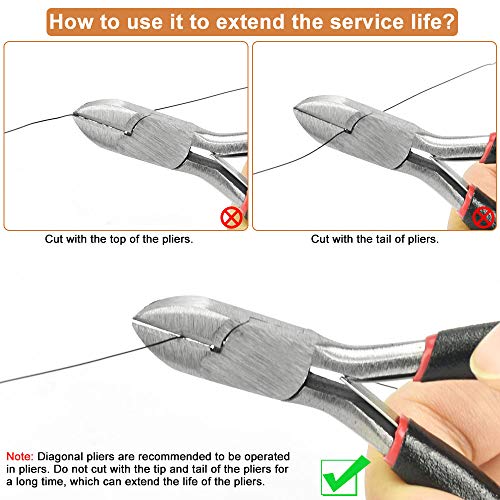 How to use it to extend the service life?

Cut with the top of the pliers.

Cut with the tail of pliers.

Note: Diagonal pliers are recommended to be operated in pliers. Do not cut with the tip and tail of the pliers for a long time, which can extend the life of the pliers.