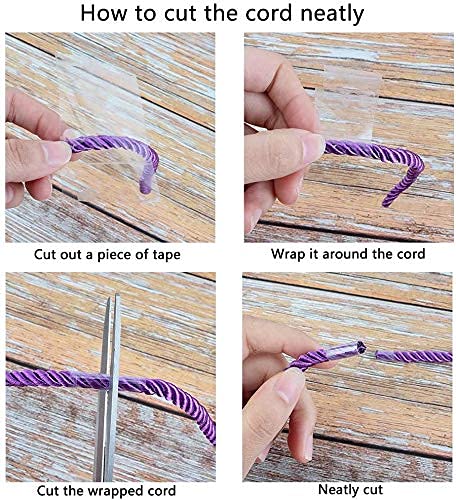 How to cut the cord neatly

Cut out a piece of tape

Wrap it around the cord

Cut the wrapped cord

Neatly cut